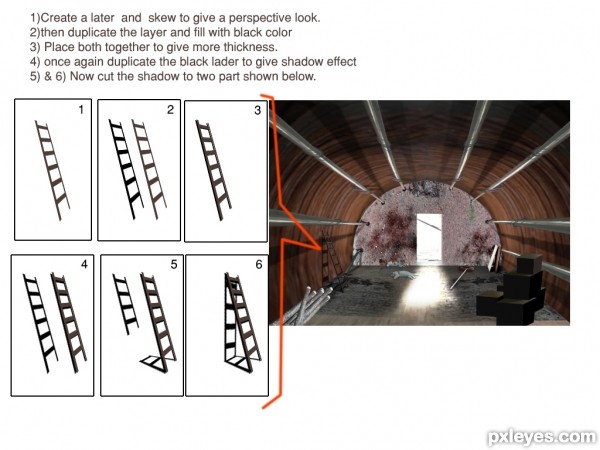 1)Create a later and skew to give a perspective look.
2)then duplicate the layer and fill with black color
3) Place both together to give more thickness.
4) once again duplicate the black lader to give shadow effect
5) & 6) Now cut the shadow to two part shown below.

1

2

3

4

5

6

pxleyes.com