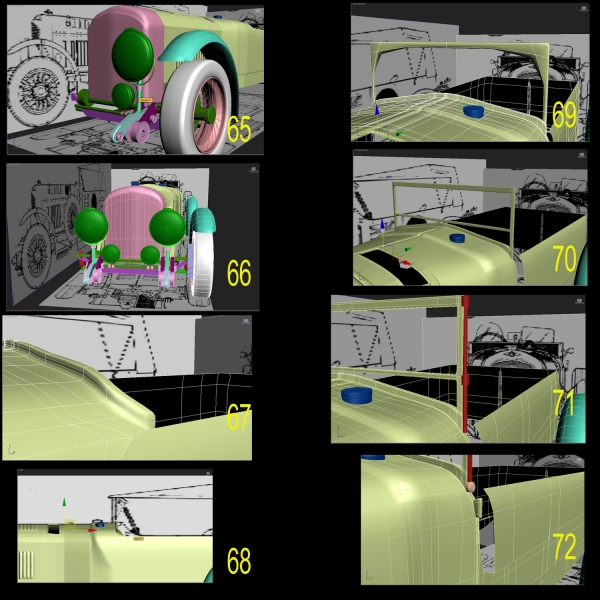 65

66

67

68

69

70

71

72