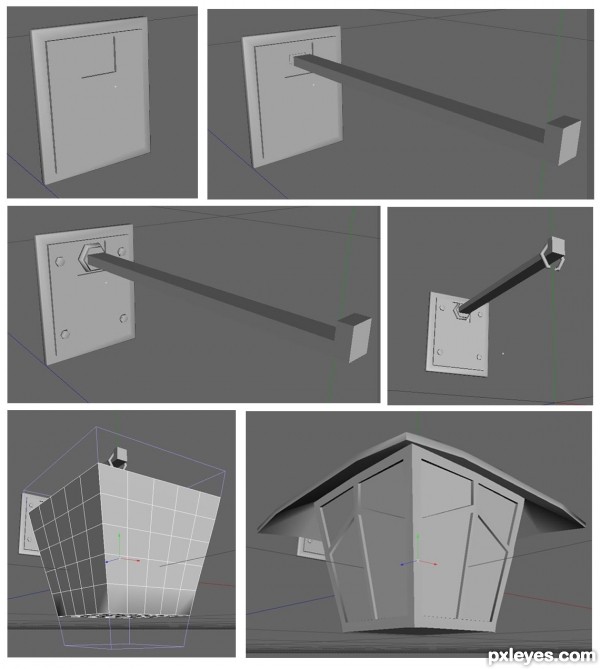 pxleyes.com