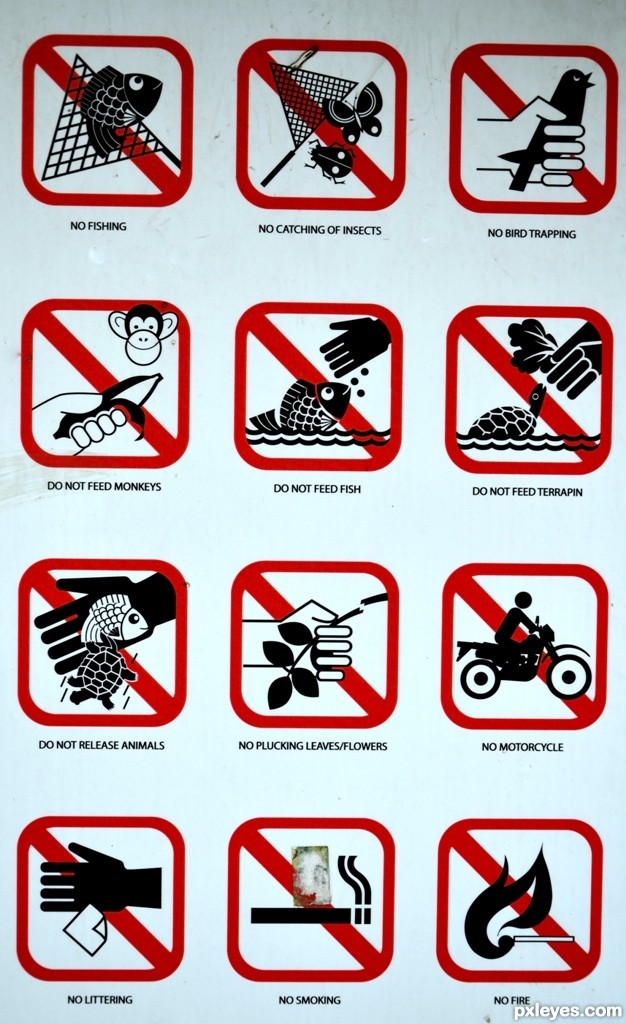 NO FISHING

NO CATCHING OF INSECTS

NO BIRD TRAPPING

DO NOT FEED MONKEYS

DO NOT FEED FISH

DO NOT FEED TERRAPIN

DO NOT RELEASE ANIMALS

NO PLUCKING LEAVES/FLOWERS

NO MOTORCYCLE

NO LITTERING

NO SMOKING

NO FIRE

pxleyes.com